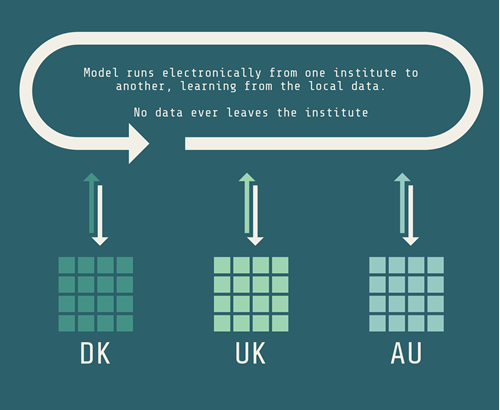 Model runs electronically from one institute to another, learning from the local data.

No data ever leaves the institute

DK

UK

AU